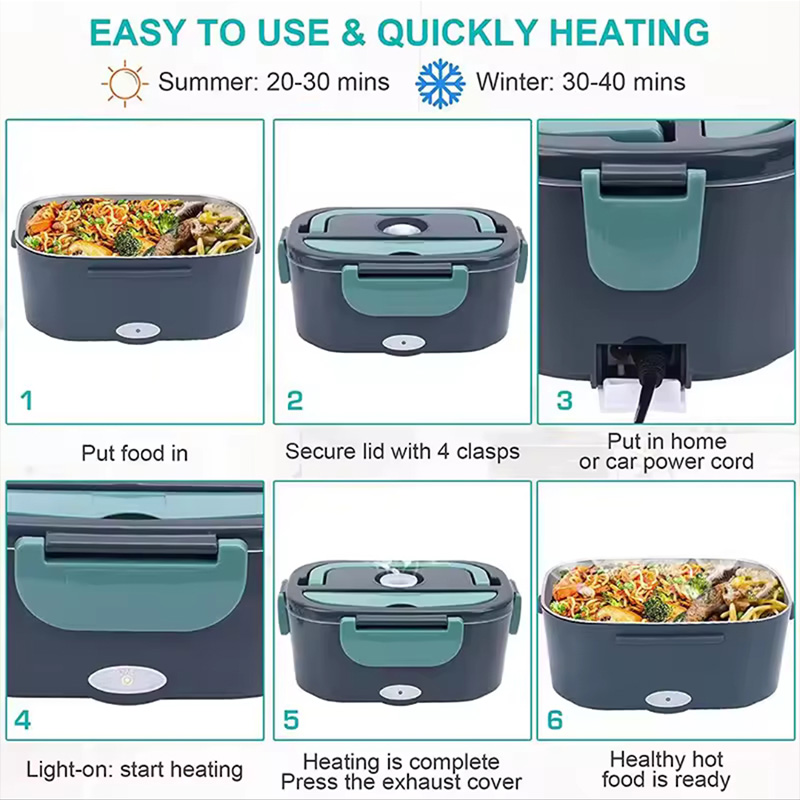 EASY TO USE & QUICKLY HEATING

Summer: 20-30 mins

Winter: 30-40 mins

1

Put food in

2

Secure lid with 4 clasps

3

Put in home or car power cord

4

Light-on: start heating

5

Heating is complete Press the exhaust cover

6

Healthy hot food is ready